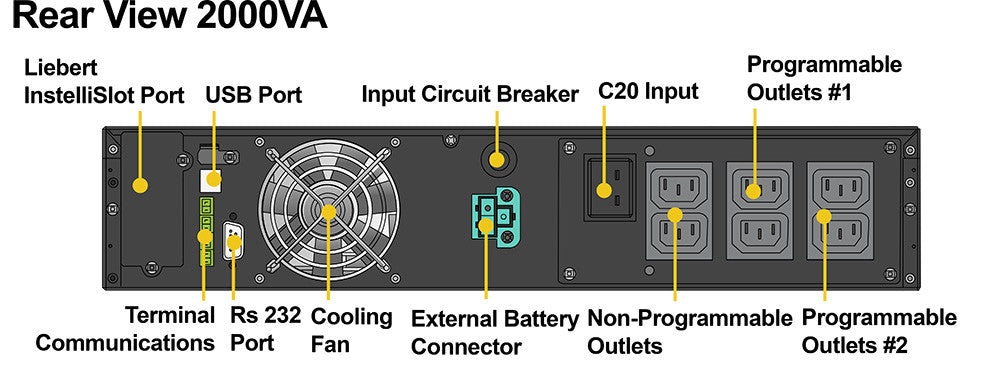 Rear View 2000VA

Liebert InstelliSlot Port

USB Port

Input Circuit Breaker

C20 Input

Programmable Outlets #1

Terminal Communications

Rs 232 Port

Cooling Fan

External Battery Connector

Non-Programmable Outlets

Programmable Outlets #2